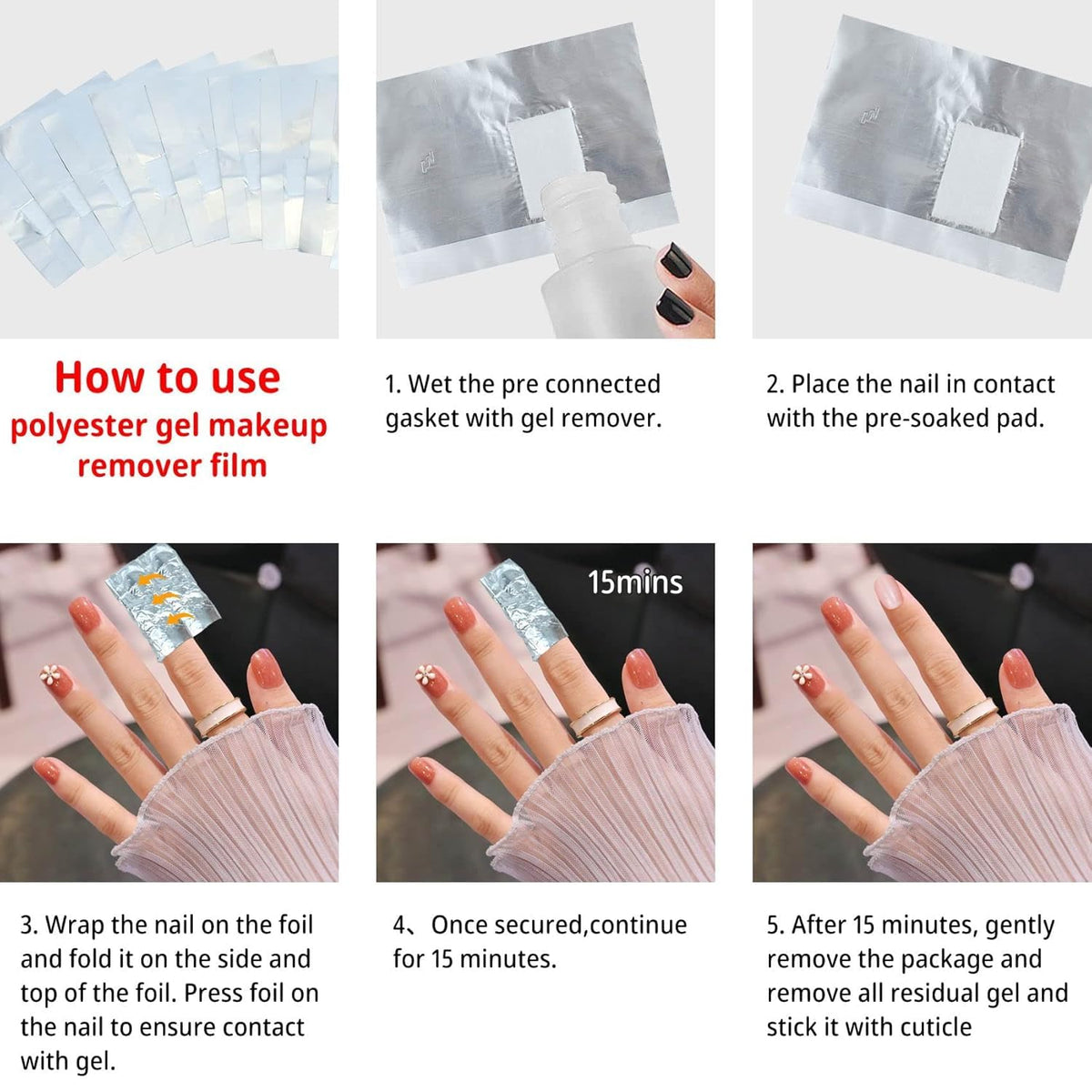 How to use polyester gel makeup remover film

1. Wet the pre connected gasket with gel remover.

2. Place the nail in contact with the pre-soaked pad.

15mins

3. Wrap the nail on the foil and fold it on the side and top of the foil. Press foil on the nail to ensure contact with gel.

4、Once secured,continue for 15 minutes.

5. After 15 minutes, gently remove the package and remove all residual gel and stick it with cuticle