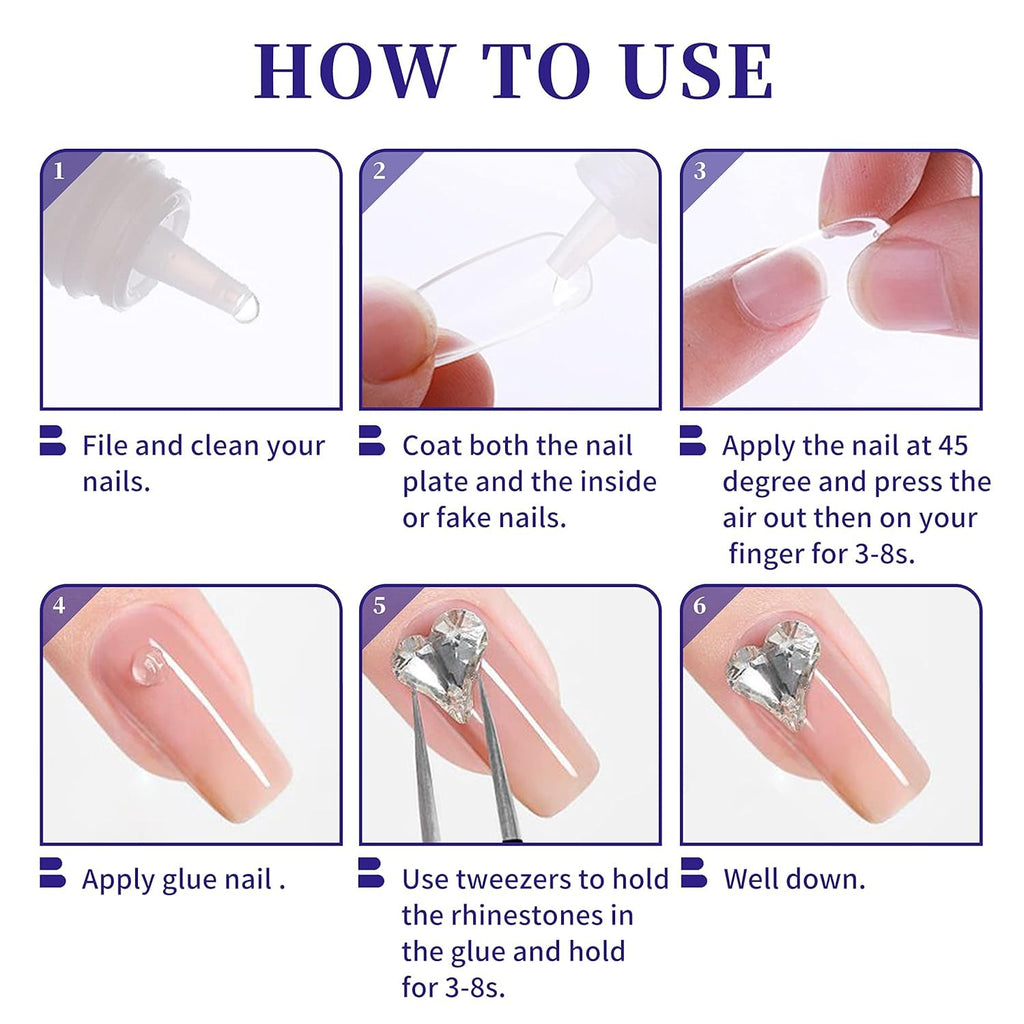 HOW TO USE

1

File and clean your nails.

2

Coat both the nail plate and the inside or fake nails.

3

Apply the nail at 45 degree and press the air out then on your finger for 3-8s.

4

Apply glue nail .

5

Use tweezers to hold the rhinestones in the glue and hold for 3-8s.

6

Well down.