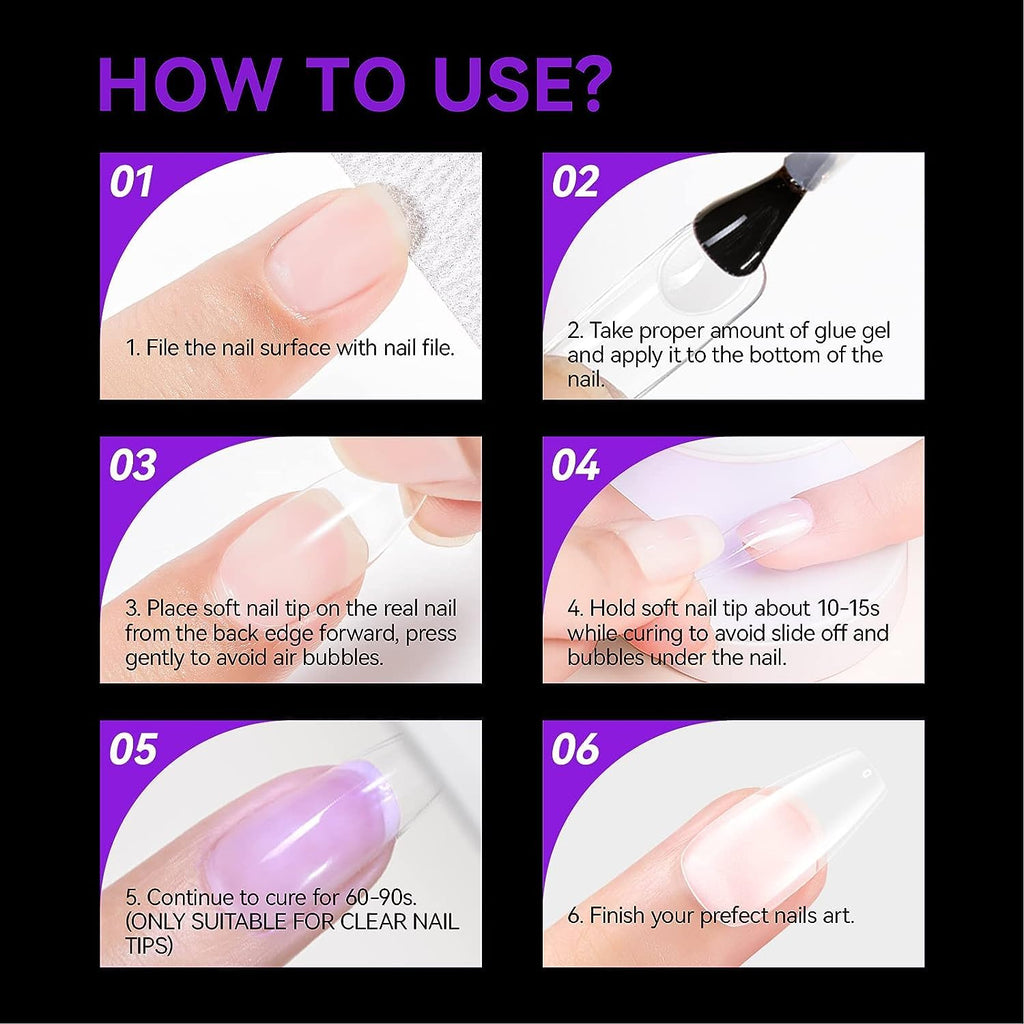 HOW TO USE?

01

1. File the nail surface with nail file.

02

2. Take proper amount of glue gel and apply it to the bottom of the nail.

03

3. Place soft nail tip on the real nail from the back edge forward, press gently to avoid air bubbles.

04

4. Hold soft nail tip about 10-15s while curing to avoid slide off and bubbles under the nail.

05

5. Continue to cure for 60-90s. (ONLY SUITABLE FOR CLEAR NAIL TIPS)

06

6. Finish your prefect nails art.