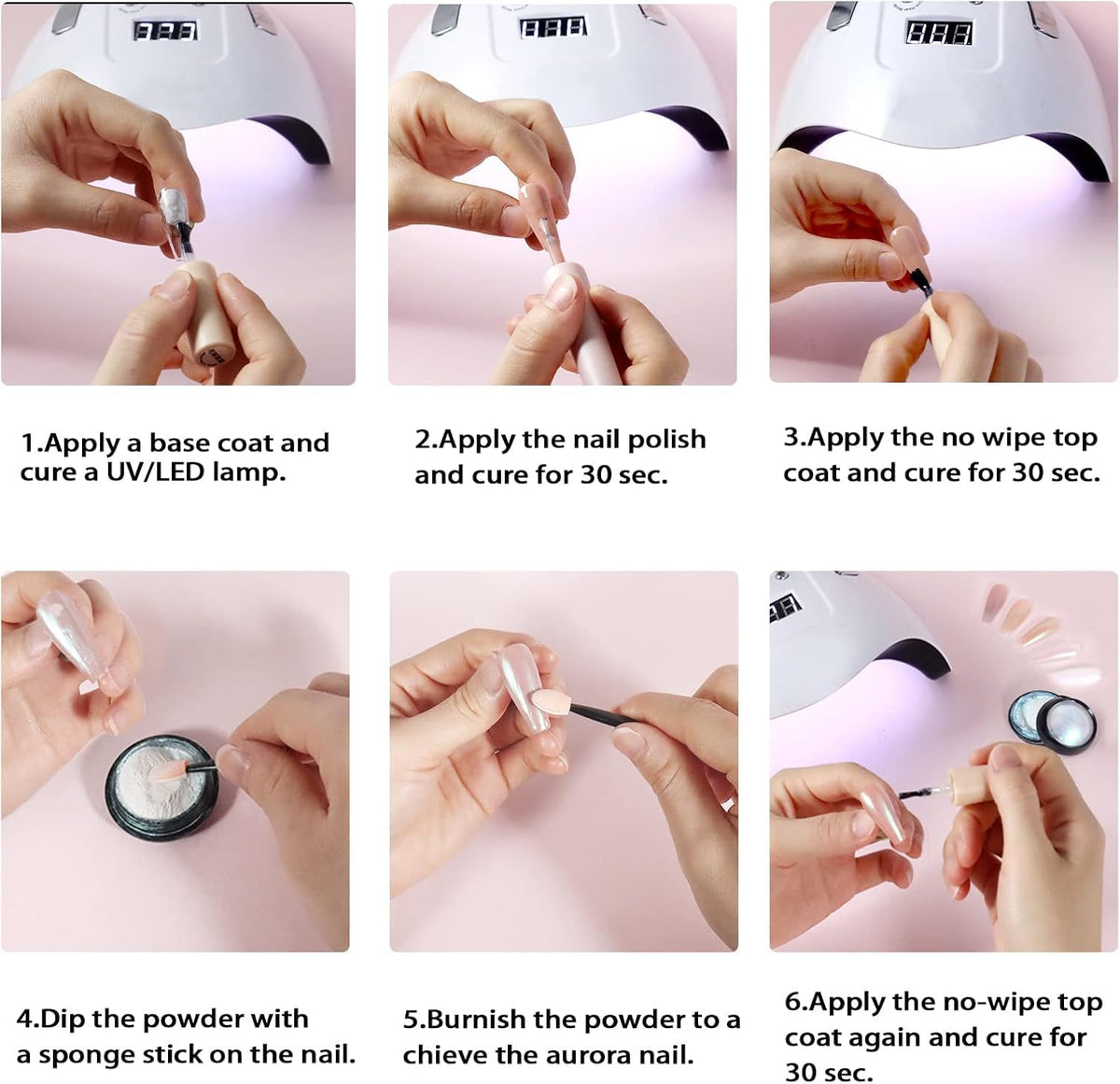 1.Apply a base coat and cure a UV/LED lamp.

2.Apply the nail polish and cure for 30 sec.

3.Apply the no wipe top coat and cure for 30 sec.

4.Dip the powder with a sponge stick on the nail.

5.Burnish the powder to a chieve the aurora nail.

6.Apply the no-wipe top coat again and cure for 30 sec.