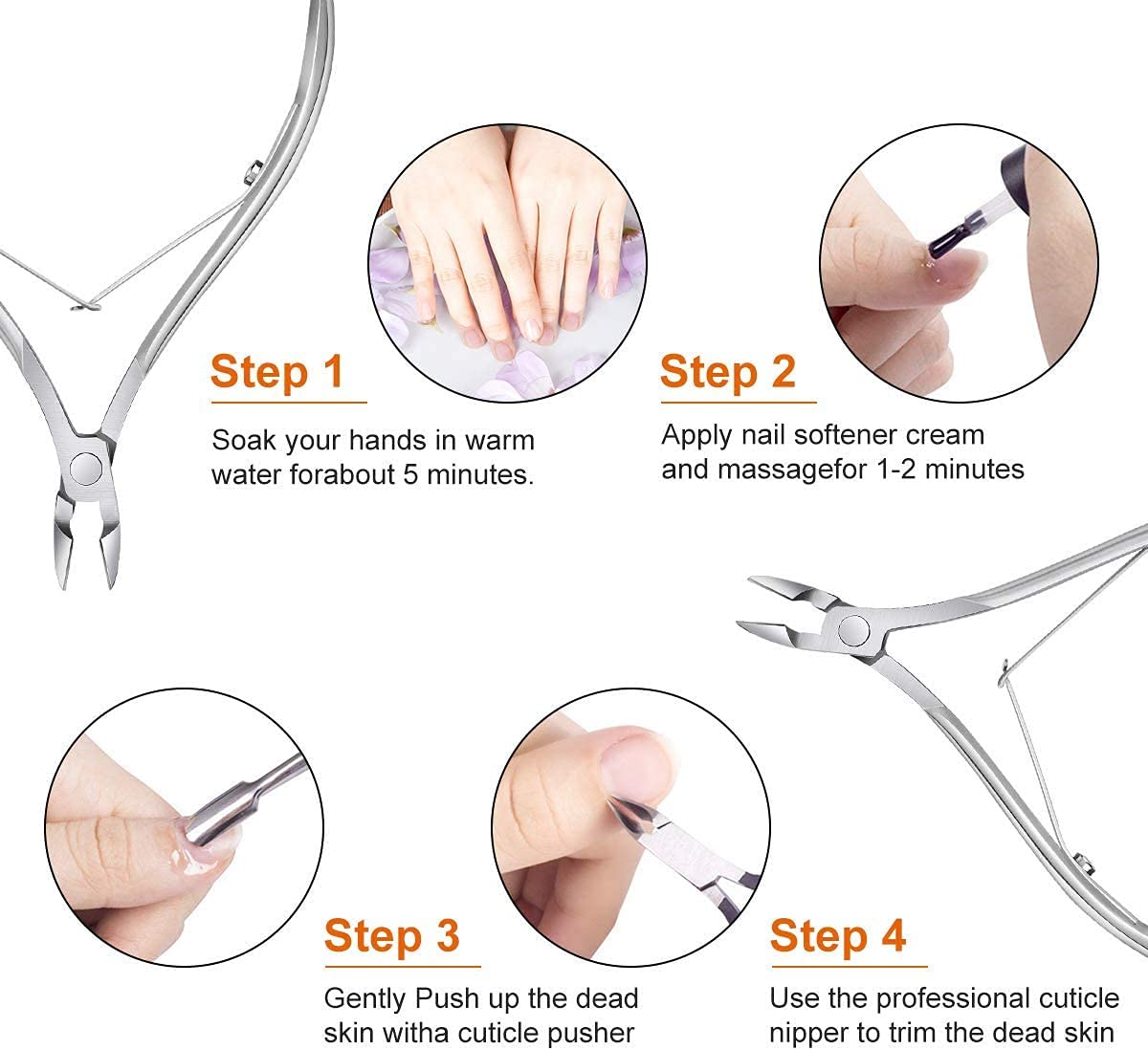 Step 1

Soak your hands in warm water forabout 5 minutes.

Step 2

Apply nail softener cream and massagefor 1-2 minutes

Step 3

Gently Push up the dead skin witha cuticle pusher

Step 4

Use the professional cuticle nipper to trim the dead skin