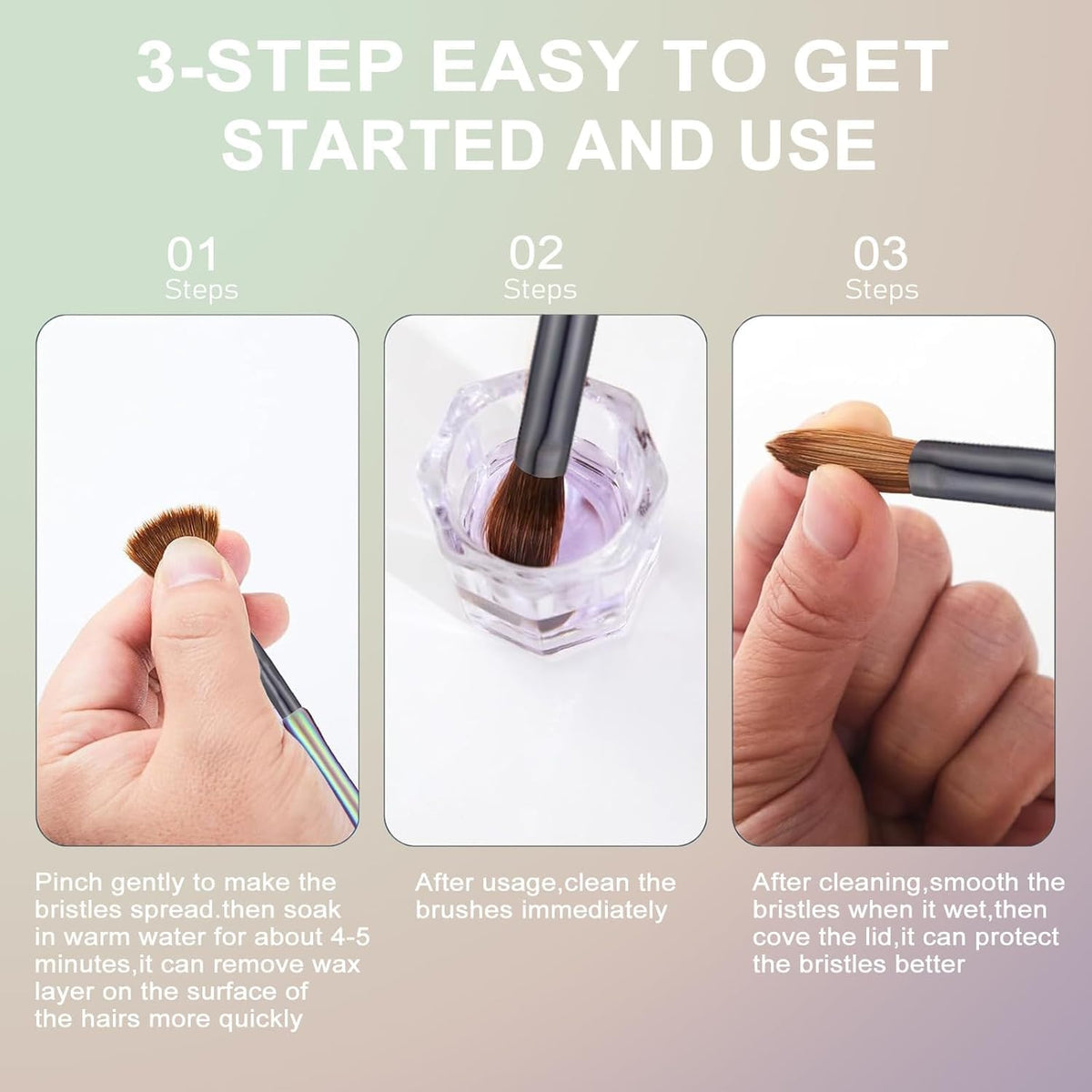 3-STEP EASY TO GET STARTED AND USE

01
Steps

Pinch gently to make the bristles spread.then soak in warm water for about 4-5 minutes,it can remove wax layer on the surface of the hairs more quickly

02
Steps

After usage,clean the brushes immediately

03
Steps

After cleaning,smooth the bristles when it wet,then cove the lid,it can protect the bristles better