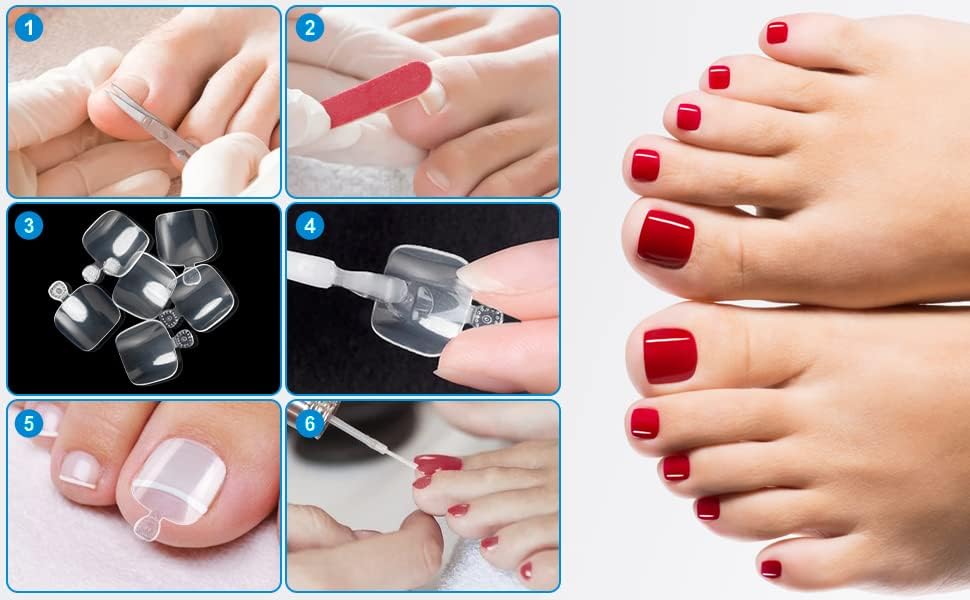 1
2
3
4
5
6