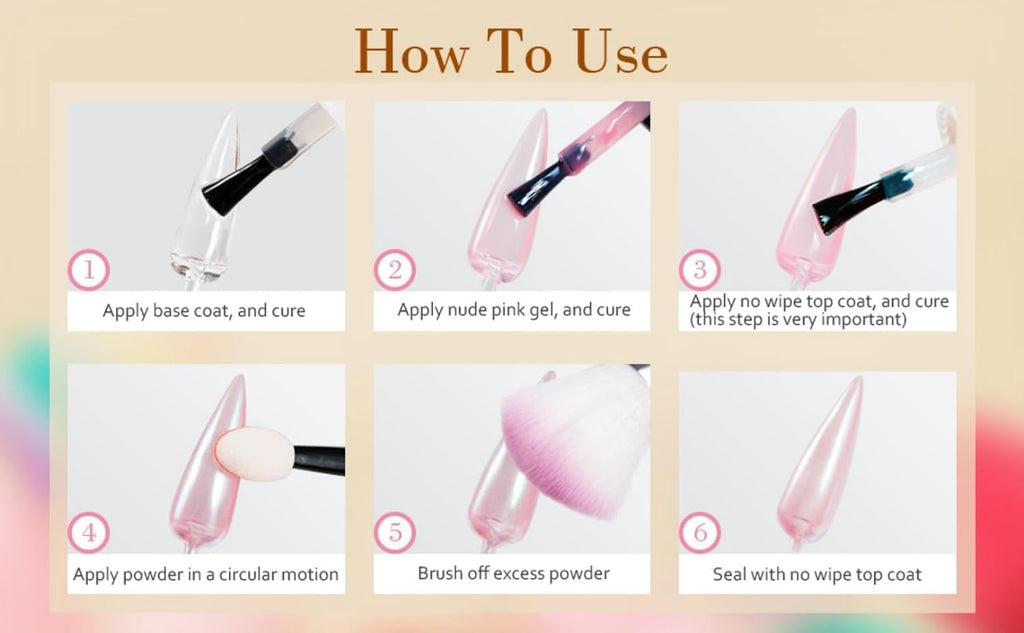 How To Use

1

Apply base coat, and cure

2

Apply nude pink gel, and cure

3

Apply no wipe top coat, and cure (this step is very important)

4

Apply powder in a circular motion

5

Brush off excess powder

6

Seal with no wipe top coat