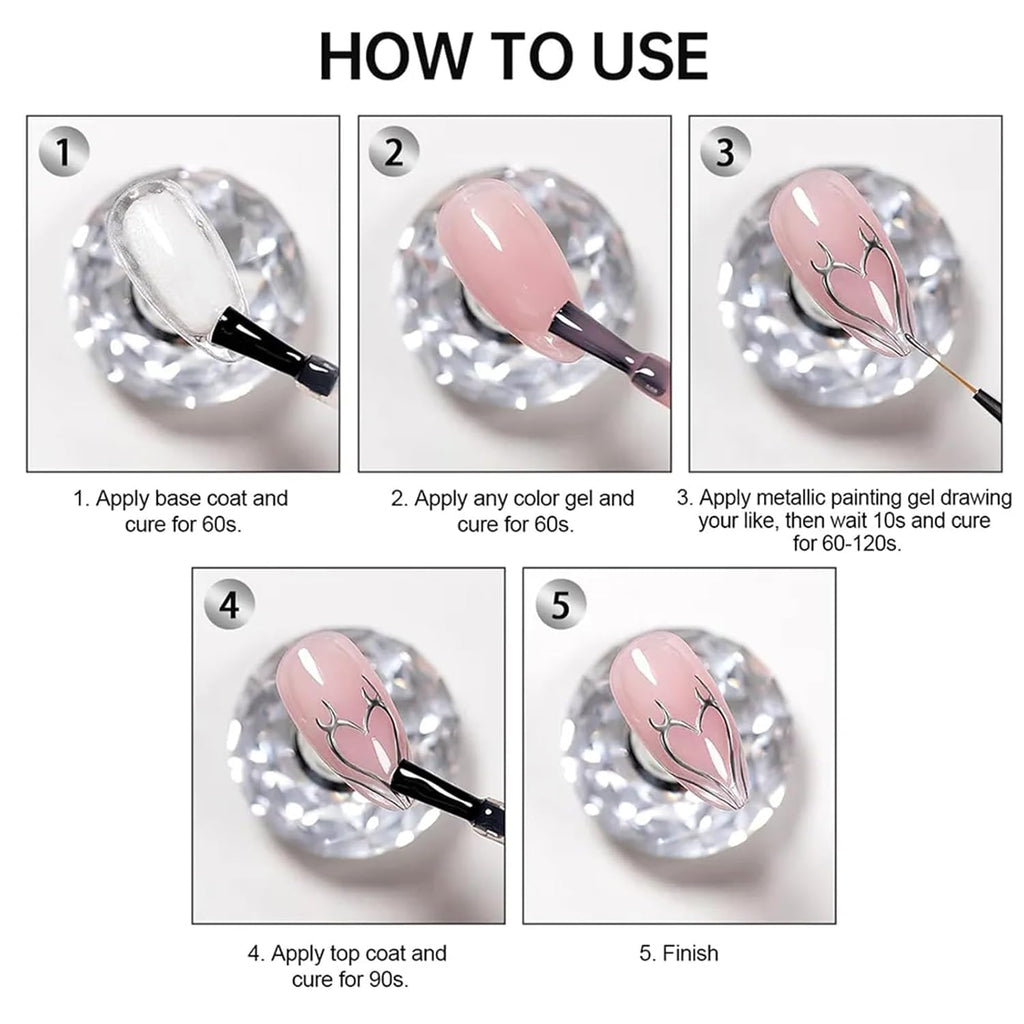 HOW TO USE

1

1. Apply base coat and cure for 60s.

2

2. Apply any color gel and cure for 60s.

3

3. Apply metallic painting gel drawing your like, then wait 10s and cure for 60-120s.

4

4. Apply top coat and cure for 90s.

5

5. Finish