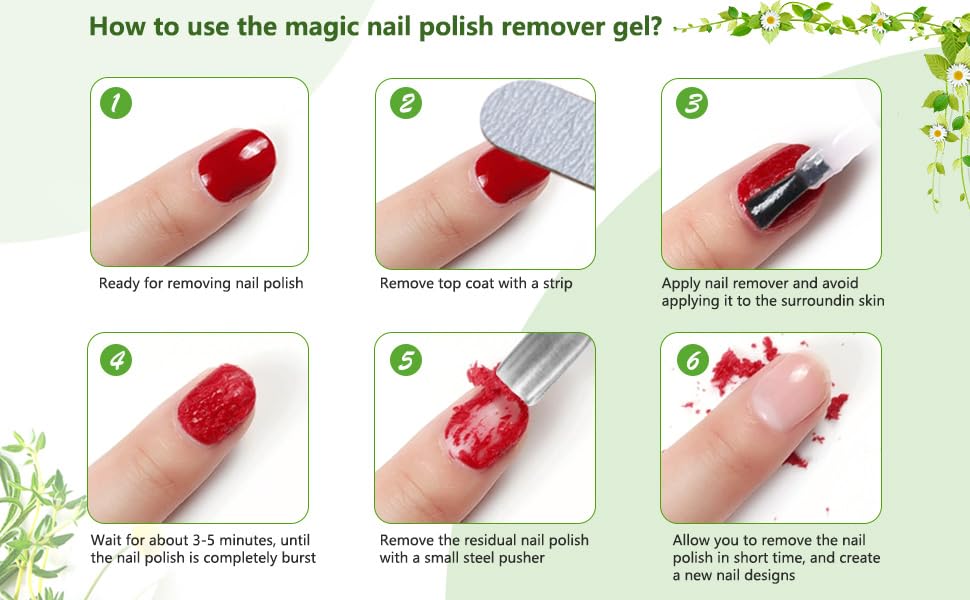 How to use the magic nail polish remover gel?

1
Ready for removing nail polish

2
Remove top coat with a strip

3
Apply nail remover and avoid applying it to the surroundin skin

4
Wait for about 3-5 minutes, until the nail polish is completely burst

5
Remove the residual nail polish with a small steel pusher

6
Allow you to remove the nail polish in short time, and create a new nail designs